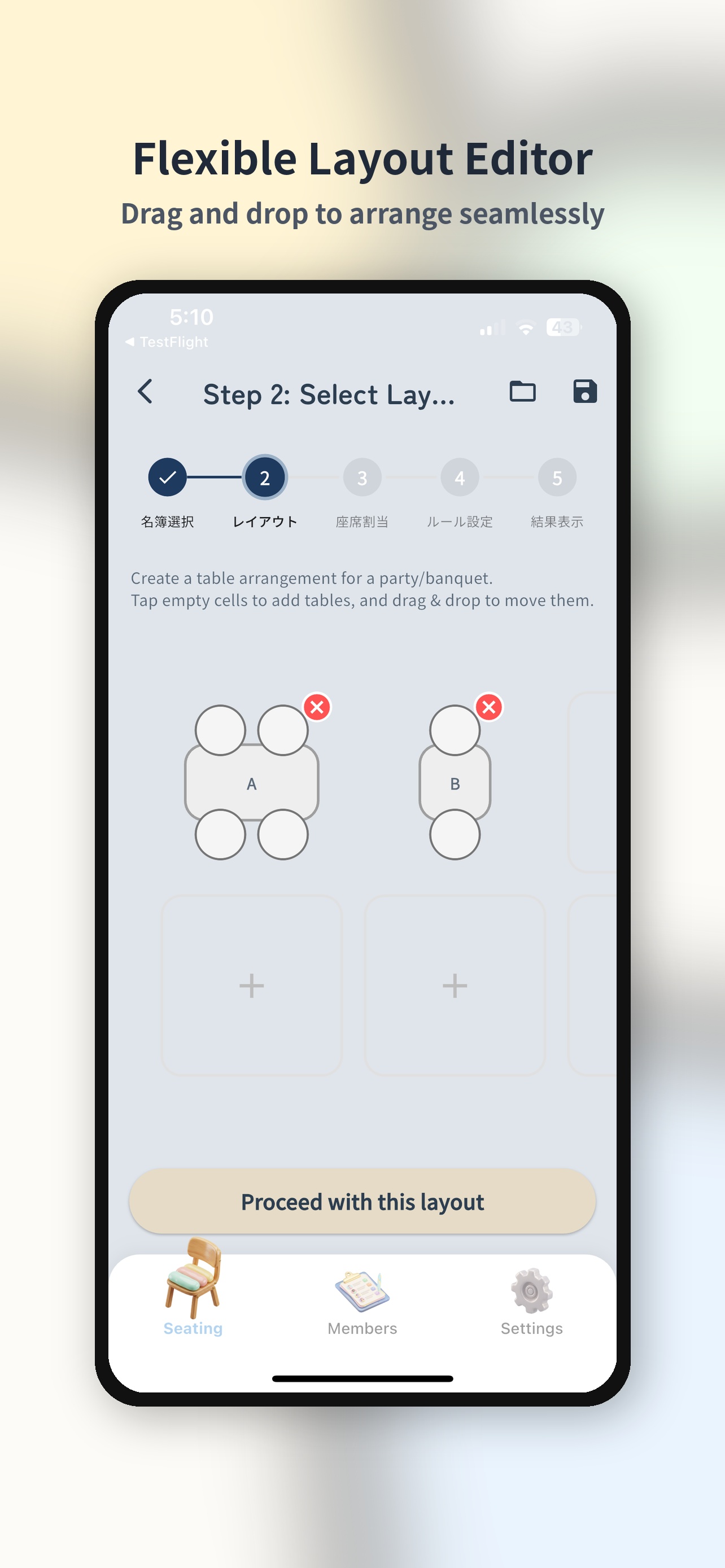 Flexible Layout Editor
Drag and drop to arrange seamlessly

5:10
◀ TestFlight
43

Step 2: Select Lay...

2 3 4 5
名簿選択 レイアウト 座席割当 ルール設定 結果表示

Create a table arrangement for a party/banquet.
Tap empty cells to add tables, and drag & drop to move them.

A

B

+

+

Proceed with this layout

Seating Members Settings